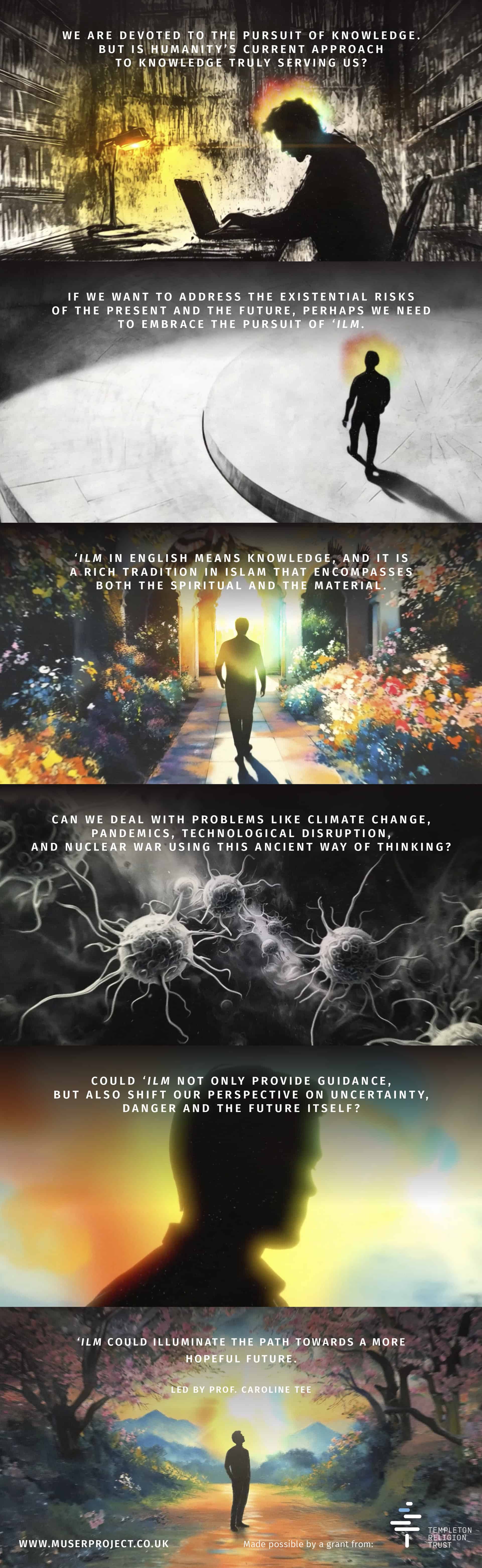 WE ARE DEVOTED TO THE PURSUIT OF KNOWLEDGE. BUT IS HUMANITY'S CURRENT APPROACH TO KNOWLEDGE TRULY SERVING US?

IF WE WANT TO ADDRESS THE EXISTENTIAL RISKS OF THE PRESENT AND THE FUTURE, PERHAPS WE NEED TO EMBRACE THE PURSUIT OF 'ILM.

'ILM IN ENGLISH MEANS KNOWLEDGE, AND IT IS A RICH TRADITION IN ISLAM THAT ENCOMPASSES BOTH THE SPIRITUAL AND THE MATERIAL.

CAN WE DEAL WITH PROBLEMS LIKE CLIMATE CHANGE, PANDEMICS, TECHNOLOGICAL DISRUPTION, AND NUCLEAR WAR USING THIS ANCIENT WAY OF THINKING?

COULD 'ILM NOT ONLY PROVIDE GUIDANCE, BUT ALSO SHIFT OUR PERSPECTIVE ON UNCERTAINTY, DANGER AND THE FUTURE ITSELF?

'ILM COULD ILLUMINATE THE PATH TOWARDS A MORE HOPEFUL FUTURE.

LED BY PROF. CAROLINE TEE

WWW.MUSERPROJECT.CO.UK

Made possible by a grant from:

TEMPLETON RELIGION TRUST