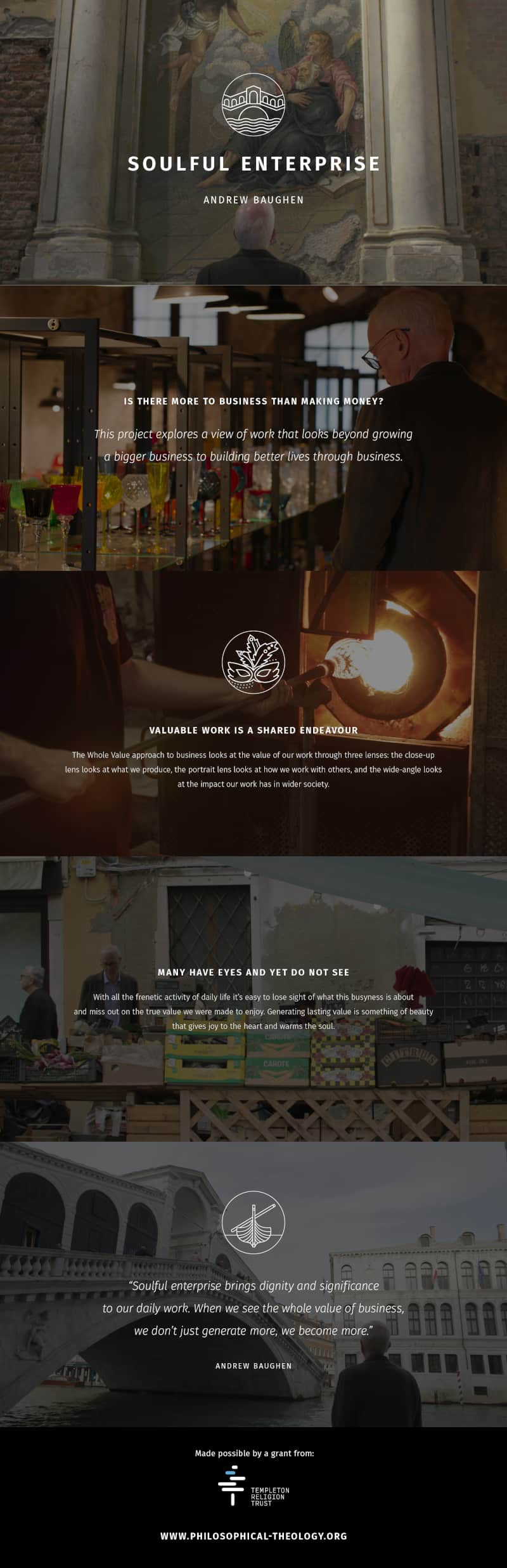 SOULFUL ENTERPRISE

ANDREW BAUGHEN

IS THERE MORE TO BUSINESS THAN MAKING MONEY?

This project explores a view of work that looks beyond growing a bigger business to building better lives through business.

VALUABLE WORK IS A SHARED ENDEAVOUR

The Whole Value approach to business looks at the value of our work through three lenses: the close-up lens looks at what we produce, the portrait lens looks at how we work with others, and the wide-angle looks at the impact our work has in wider society.

MANY HAVE EYES AND YET DO NOT SEE

With all the frenetic activity of daily life it's easy to lose sight of what this busyness is about and miss out on the true value we were made to enjoy. Generating lasting value is something of beauty that gives joy to the heart and warms the soul.

CAROTE

"Soulful enterprise brings dignity and significance to our daily work. When we see the whole value of business, we don't just generate more, we become more."

ANDREW BAUGHEN

Made possible by a grant from:

TEMPLETON RELIGION TRUST

WWW.PHILOSOPHICAL-THEOLOGY.ORG