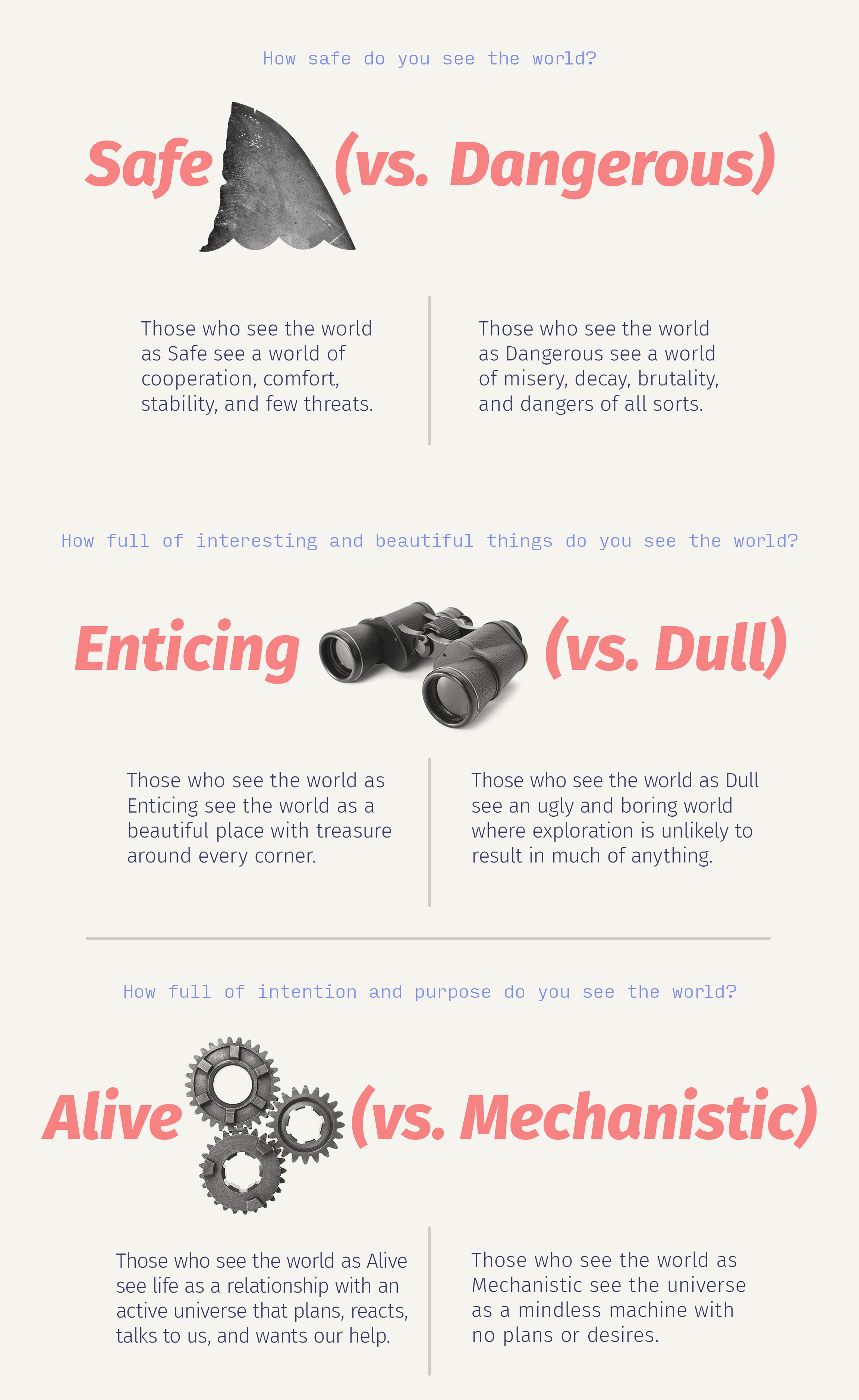 How safe do you see the world?

Safe (vs. Dangerous)

Those who see the world as Safe see a world of cooperation, comfort, stability, and few threats.

Those who see the world as Dangerous see a world of misery, decay, brutality, and dangers of all sorts.

How full of interesting and beautiful things do you see the world?

Enticing (vs. Dull)

Those who see the world as Enticing see the world as a beautiful place with treasure around every corner.

Those who see the world as Dull see an ugly and boring world where exploration is unlikely to result in much of anything.

How full of intention and purpose do you see the world?

Alive (vs. Mechanistic)

Those who see the world as Alive see life as a relationship with an active universe that plans, reacts, talks to us, and wants our help.

Those who see the world as Mechanistic see the universe as a mindless machine with no plans or desires.